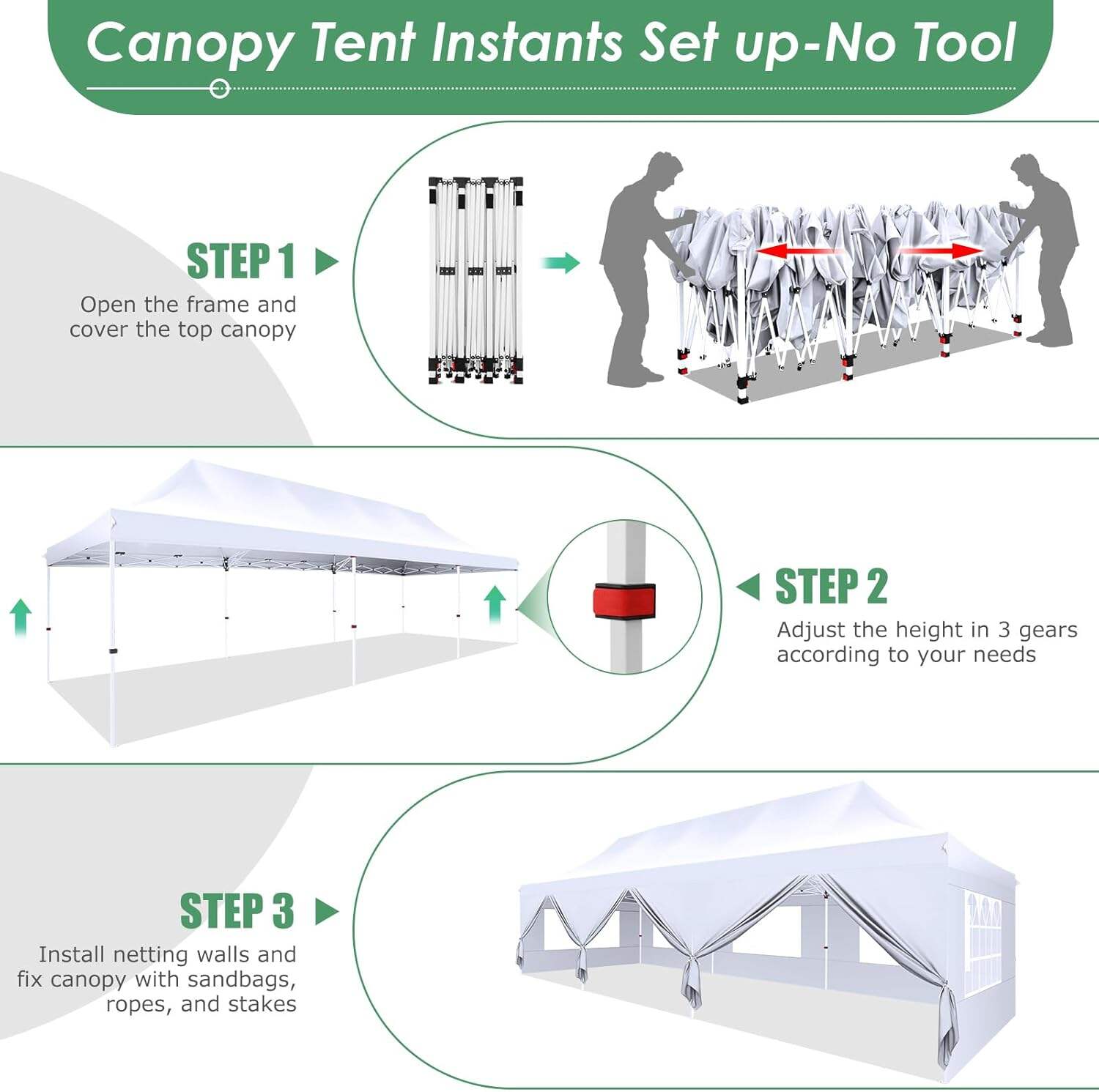 Canopy Tent Instants Set up-No Tool

STEP 1

Open the frame and cover the top canopy

STEP 2

Adjust the height in 3 gears according to your needs

STEP 3

Install netting walls and fix canopy with sandbags, ropes, and stakes